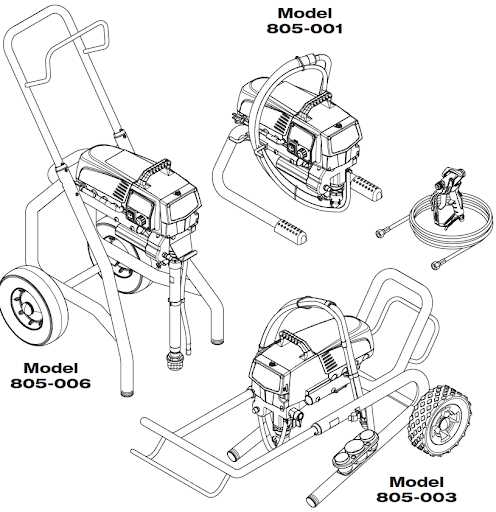 Model
805-001

Model
805-006

Model
805-003